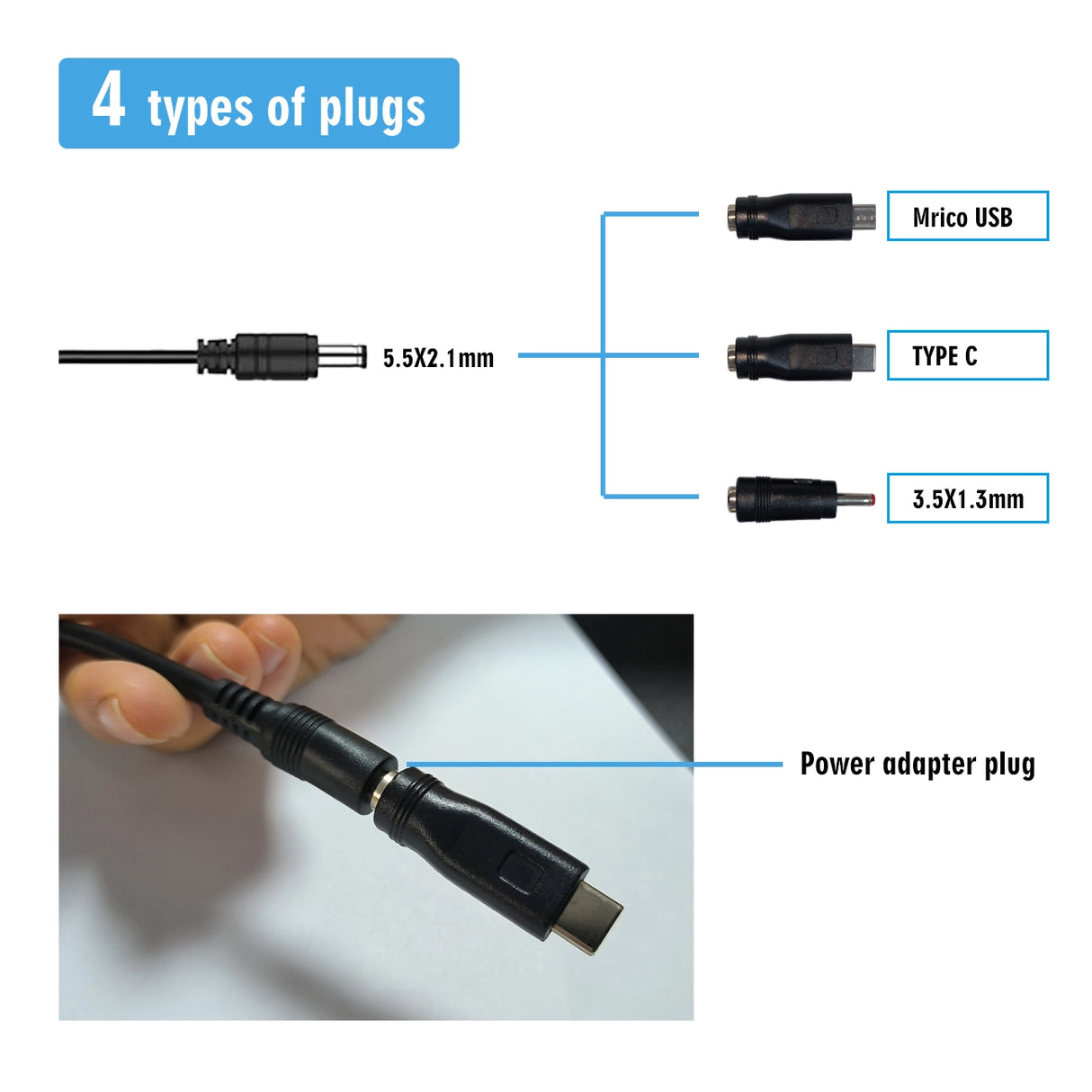 4 types of plugs

5.5X2.1mm

Mrico USB

TYPE C

3.5X1.3mm

Power adapter plug