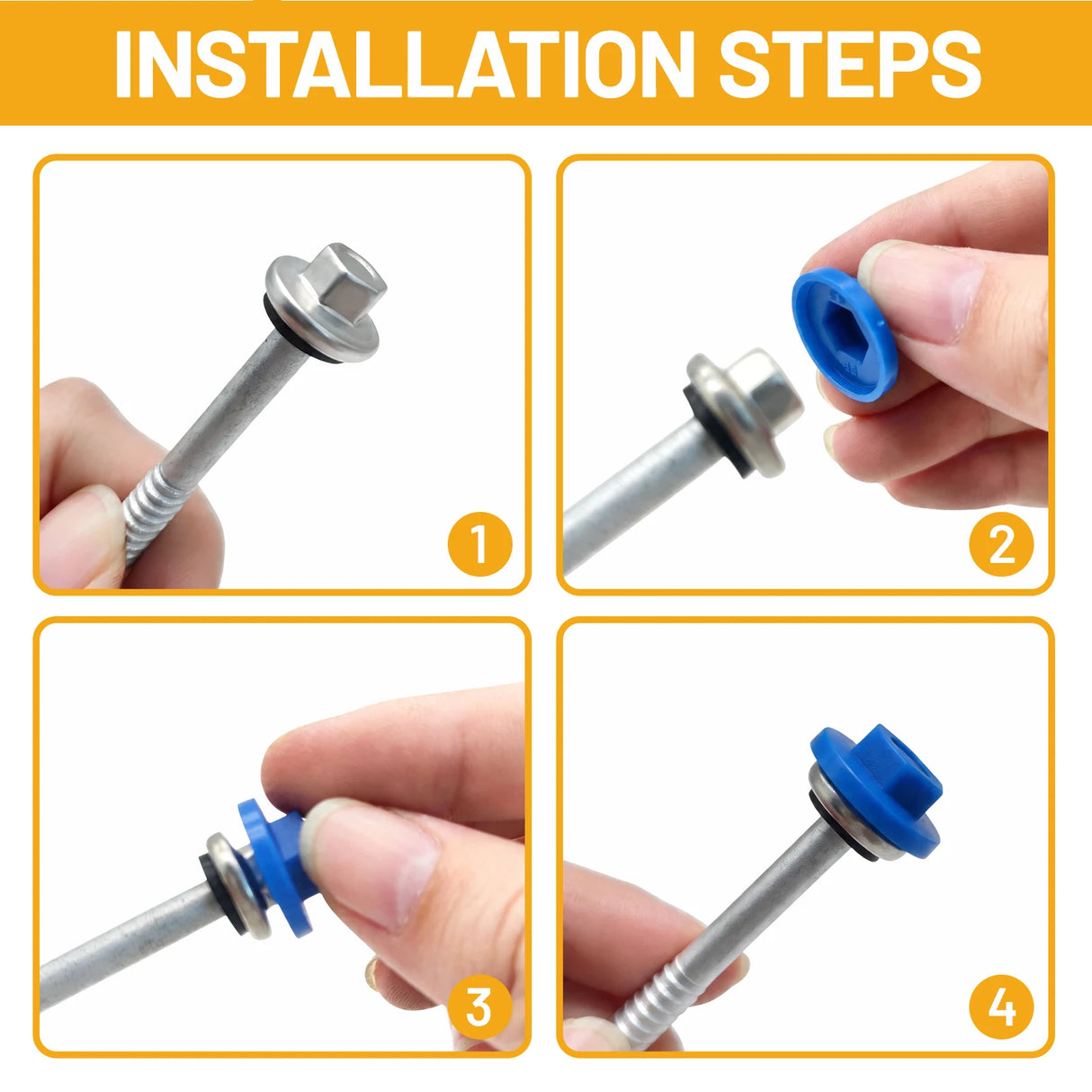 INSTALLATION STEPS

1

2

3

4