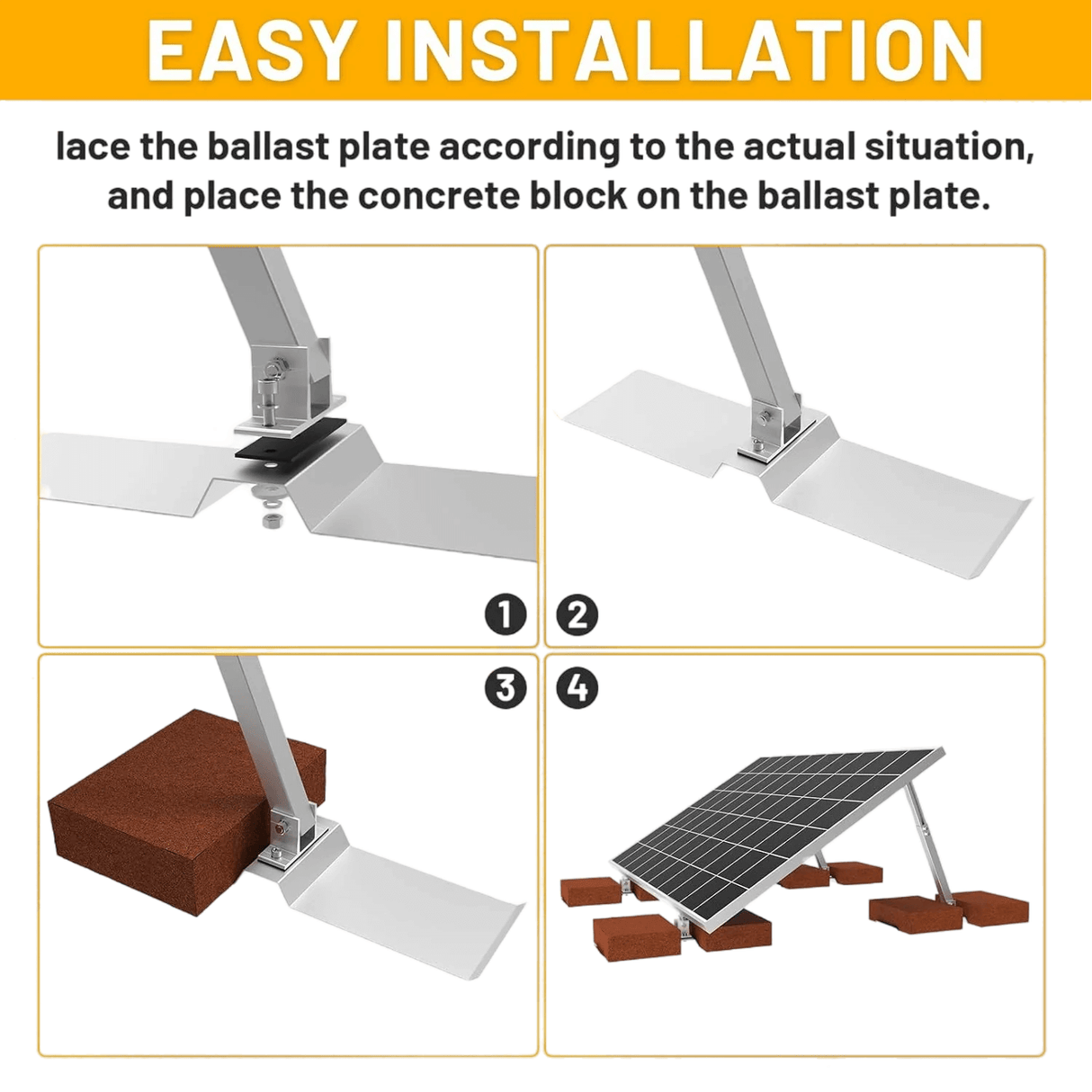 EASY INSTALLATION

lace the ballast plate according to the actual situation, and place the concrete block on the ballast plate.

1
2
3
4