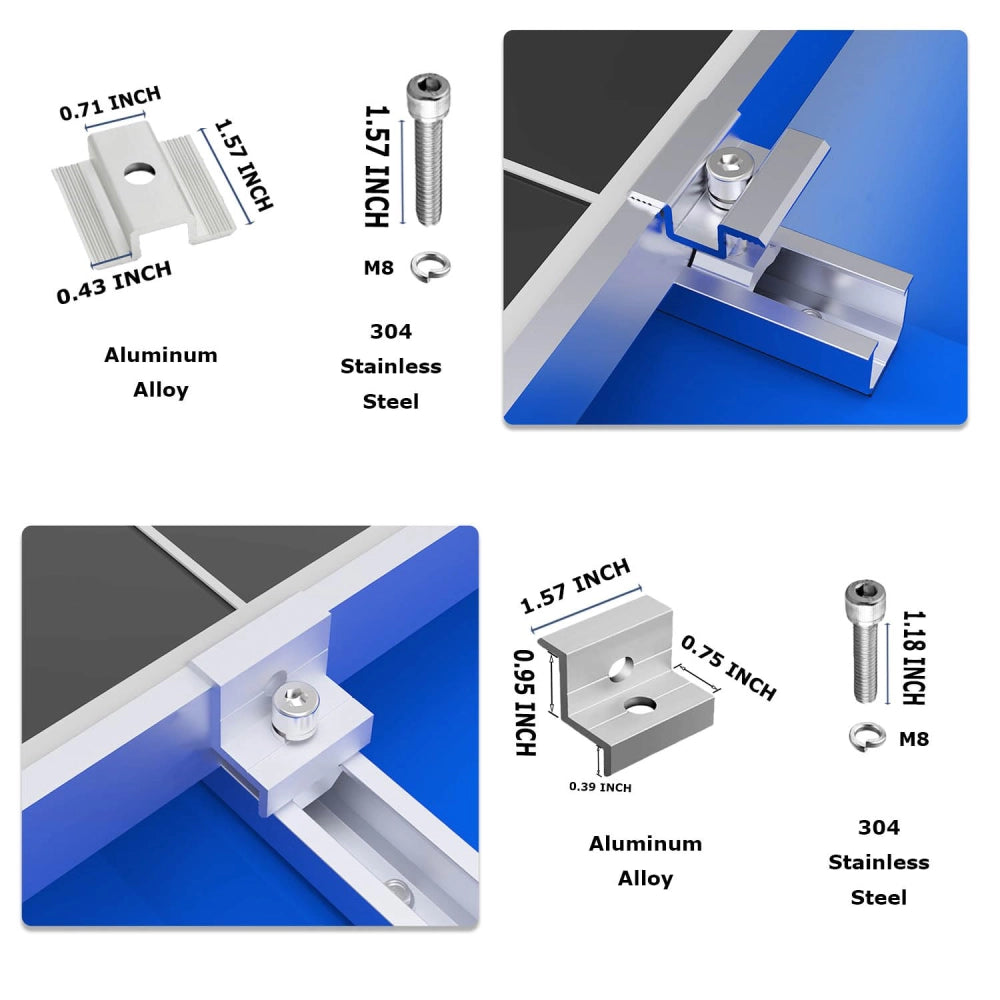 0.71 INCH
1.57 INCH
0.43 INCH
Aluminum Alloy

1.57 INCH
M8
304 Stainless Steel

1.57 INCH
0.95 INCH
0.75 INCH
0.39 INCH
Aluminum Alloy

1.18 INCH
M8
304 Stainless Steel