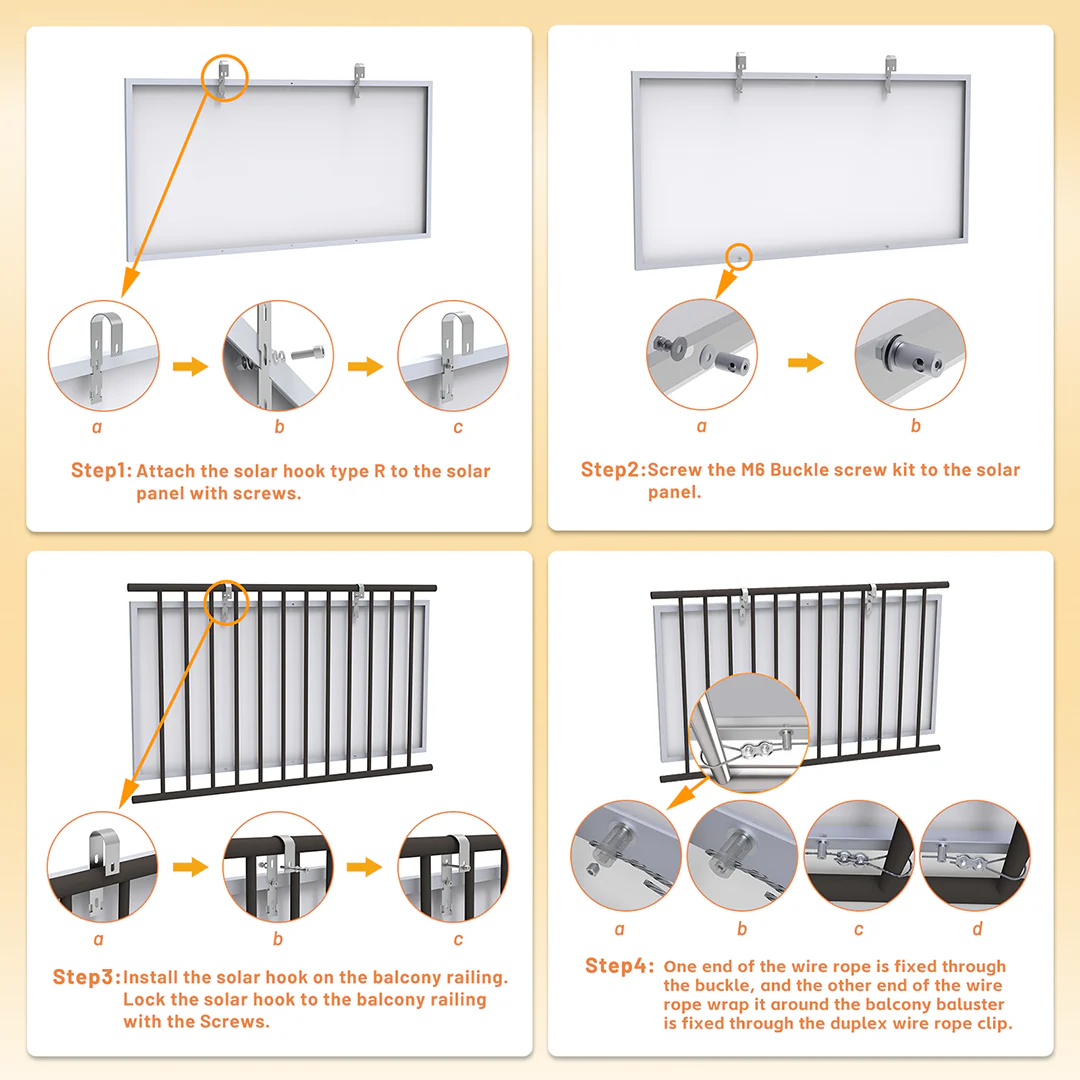 a

b

c

Step1: Attach the solar hook type R to the solar panel with screws.

a

b

Step2: Screw the M6 Buckle screw kit to the solar panel.

a

b

c

Step3: Install the solar hook on the balcony railing. Lock the solar hook to the balcony railing with the Screws.

a

b

c

d

Step4: One end of the wire rope is fixed through the buckle, and the other end of the wire rope wrap it around the balcony baluster is fixed through the duplex wire rope clip.