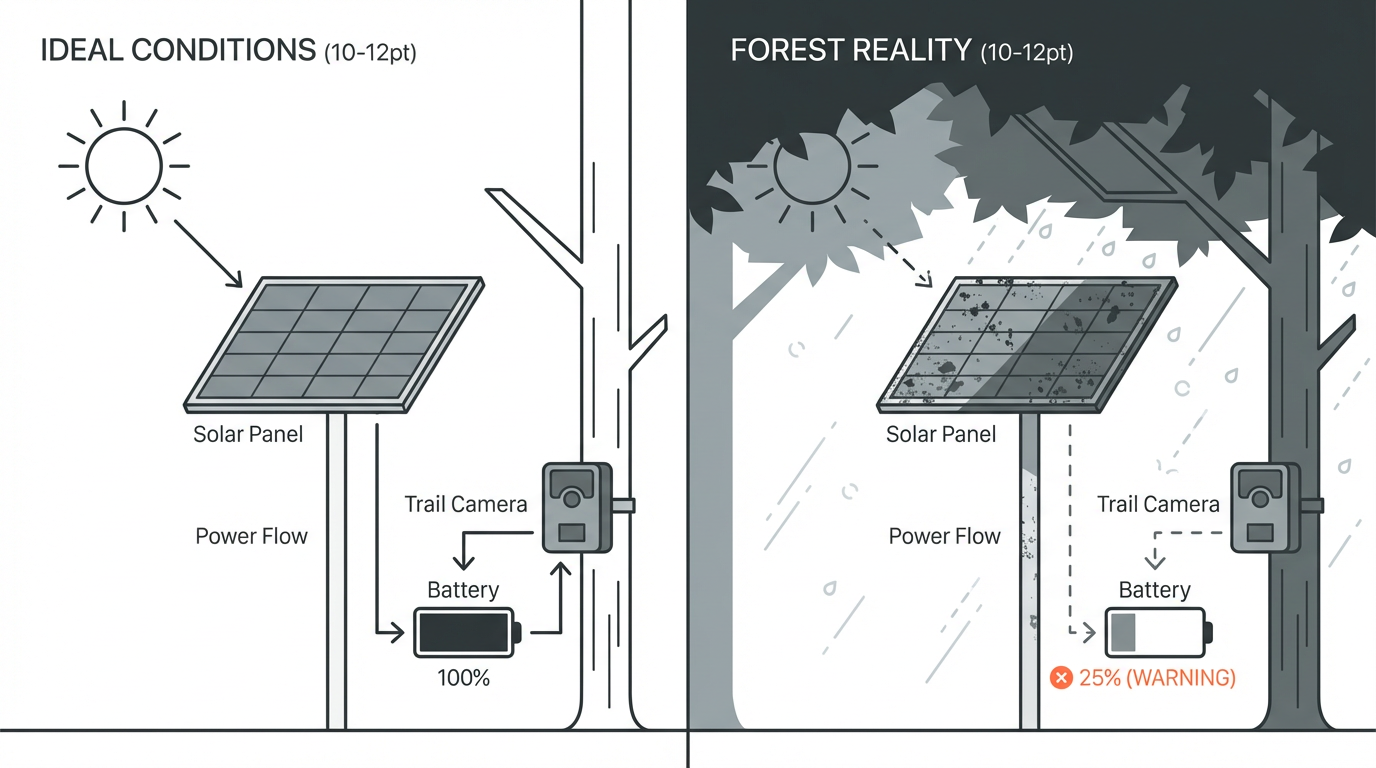 IDEAL CONDITIONS (10-12pt)

Solar Panel

Power Flow

Trail Camera

Battery

100%

FOREST REALITY (10-12pt)

Solar Panel

Power Flow

Trail Camera

Battery

25% (WARNING)