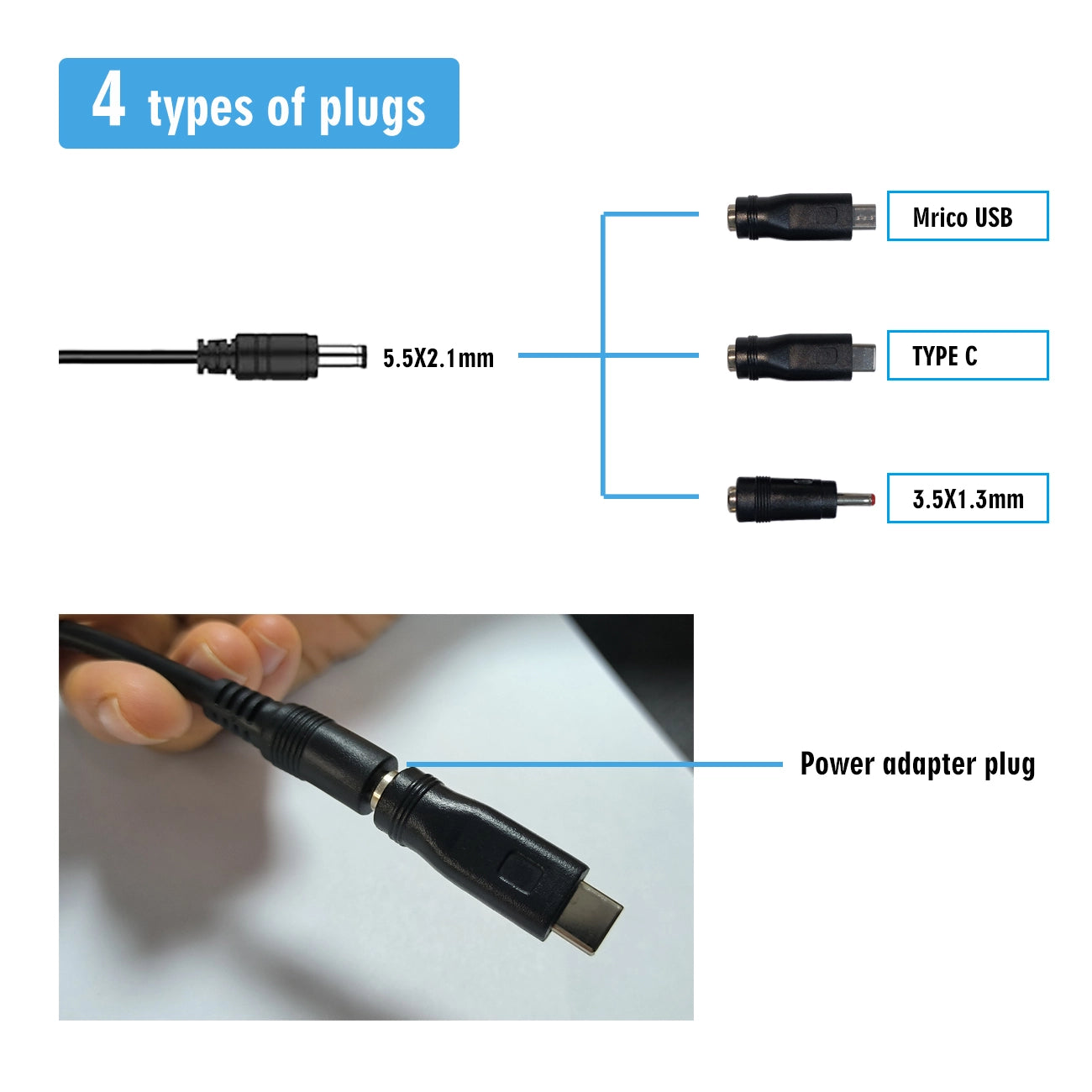 4 types of plugs

5.5X2.1mm

Mrico USB

TYPE C

3.5X1.3mm

Power adapter plug