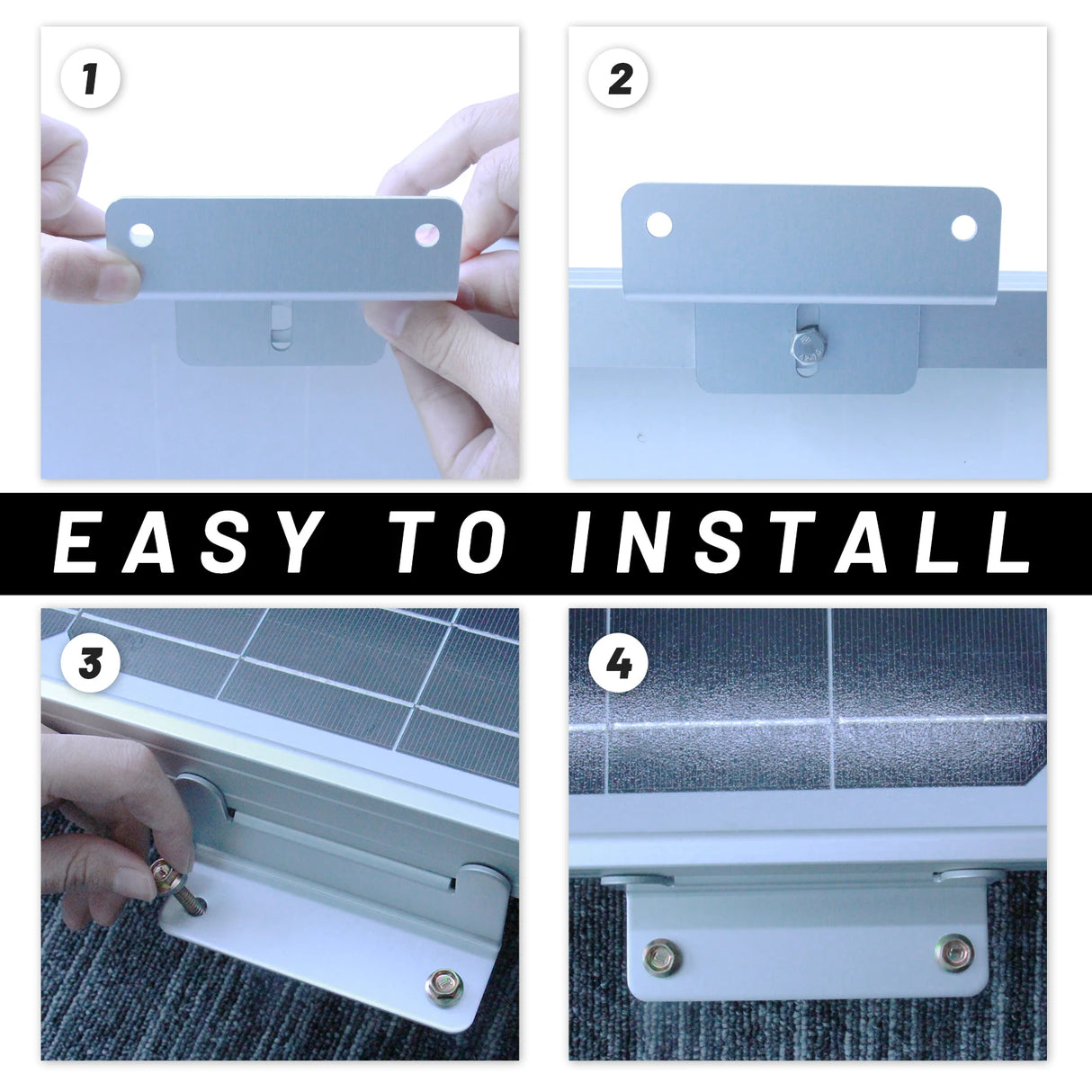 1

2

EASY TO INSTALL

3

4