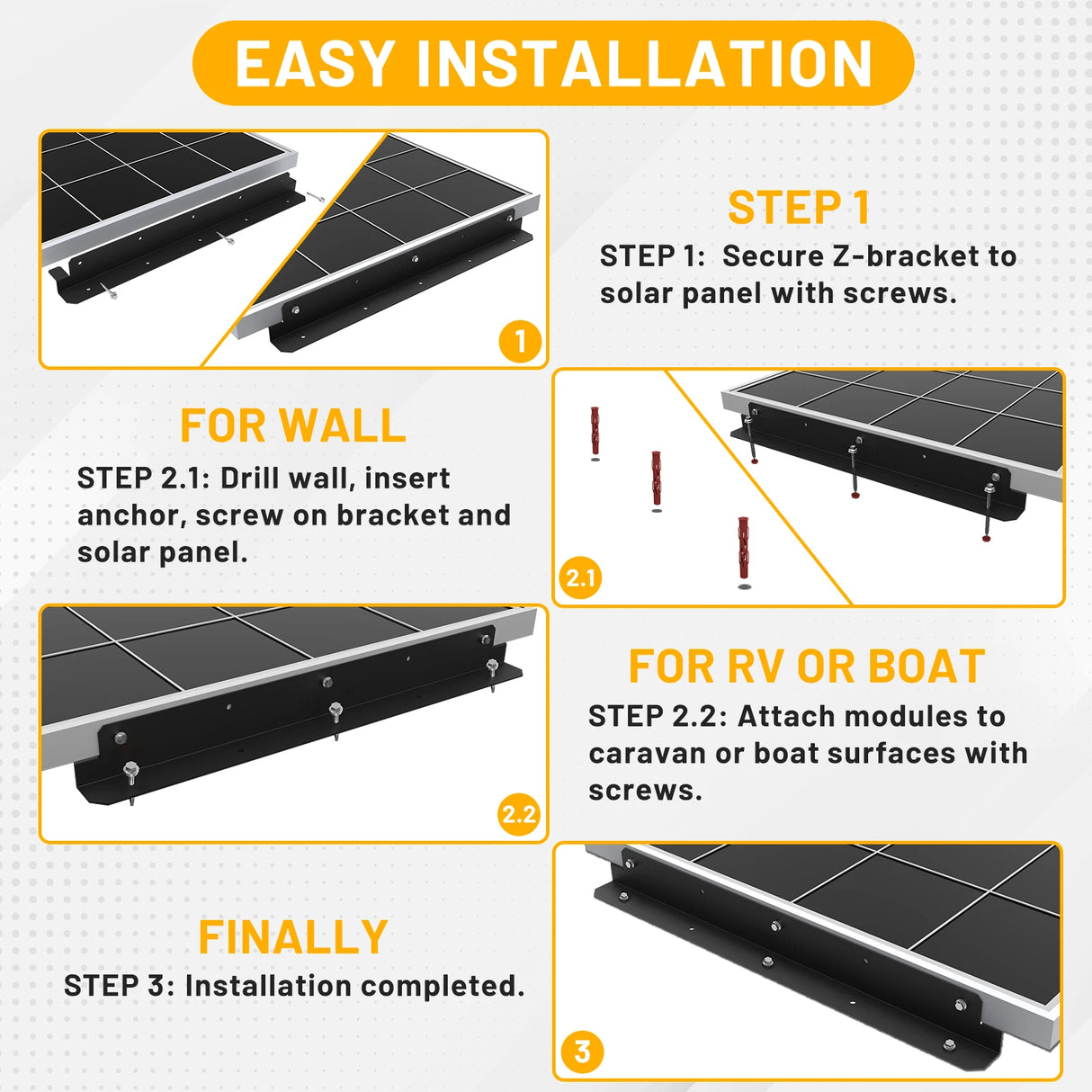 EASY INSTALLATION

1

STEP 1

STEP 1: Secure Z-bracket to solar panel with screws.

FOR WALL

STEP 2.1: Drill wall, insert anchor, screw on bracket and solar panel.

2.1

2.2

FOR RV OR BOAT

STEP 2.2: Attach modules to caravan or boat surfaces with screws.

FINALLY

STEP 3: Installation completed.

3