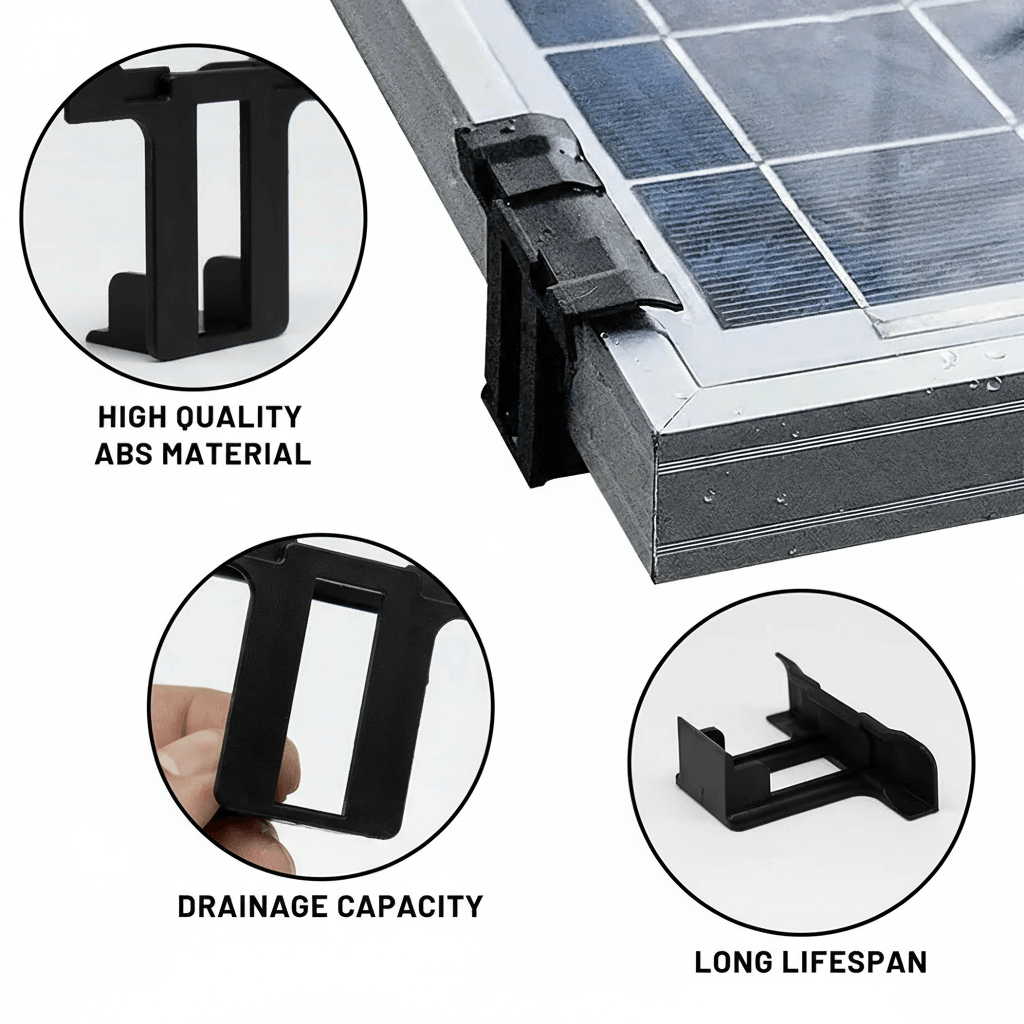 HIGH QUALITY
ABS MATERIAL

DRAINAGE CAPACITY

LONG LIFESPAN