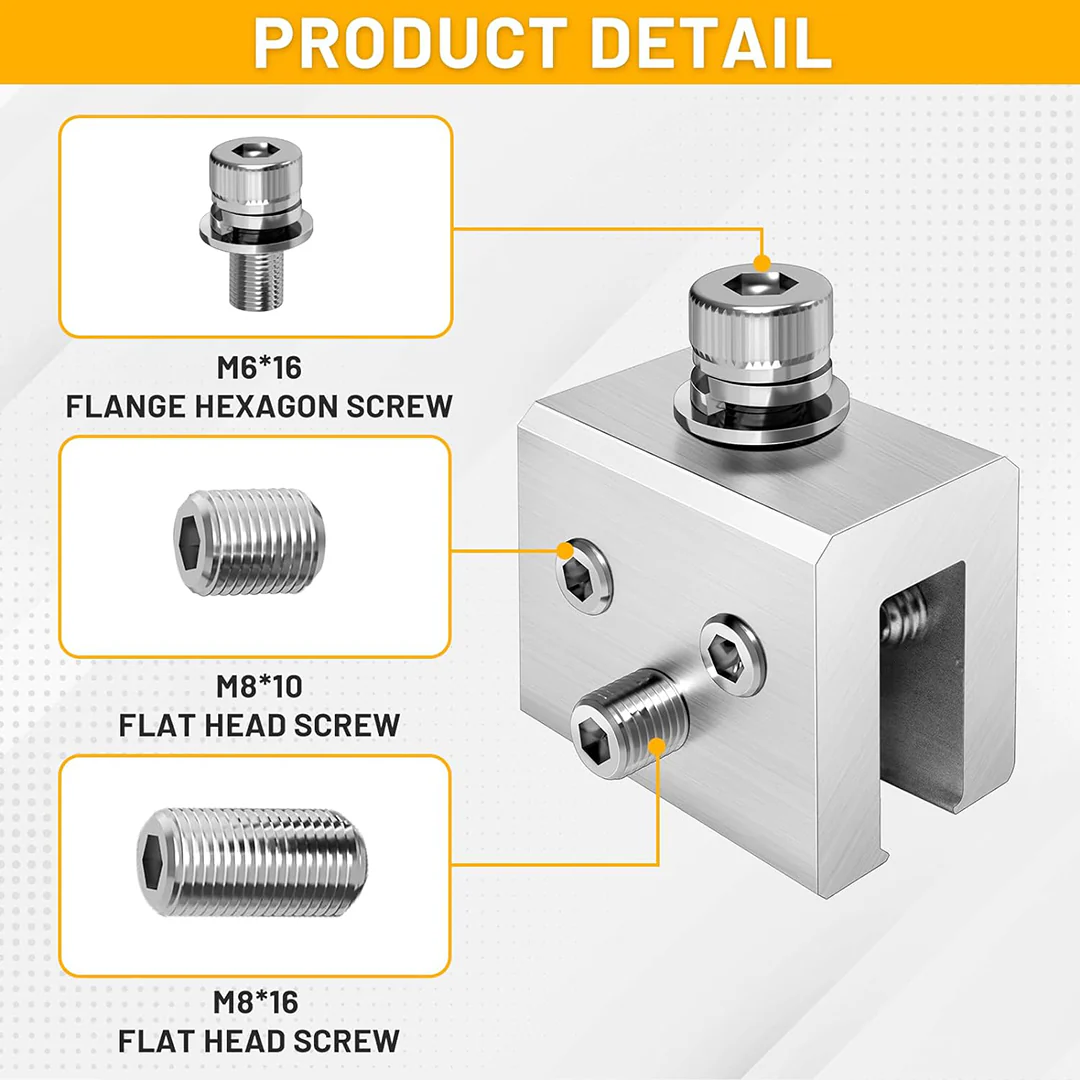 PRODUCT DETAIL

M6*16
FLANGE HEXAGON SCREW

M8*10
FLAT HEAD SCREW

M8*16
FLAT HEAD SCREW