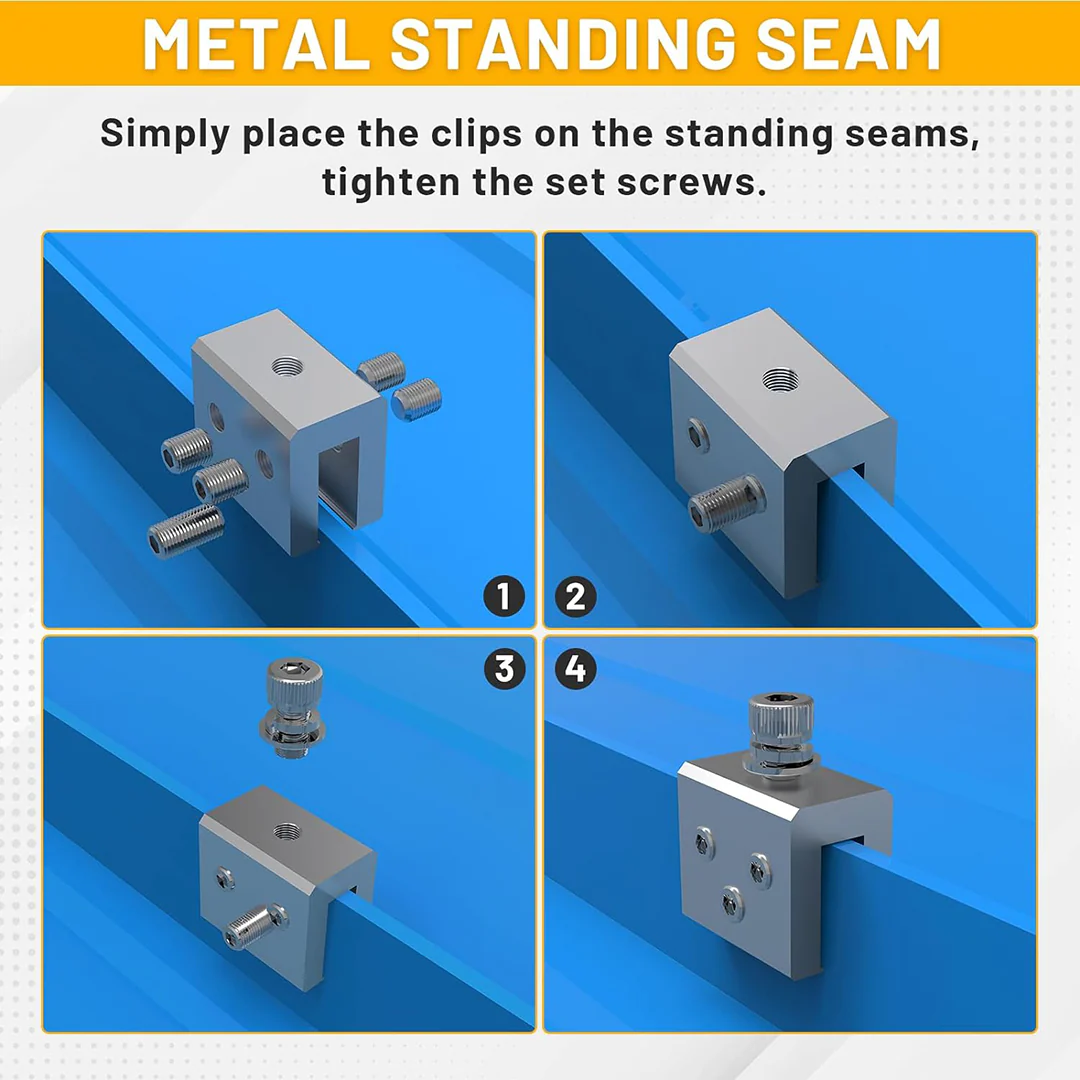 METAL STANDING SEAM

Simply place the clips on the standing seams, tighten the set screws.

1

2

3

4